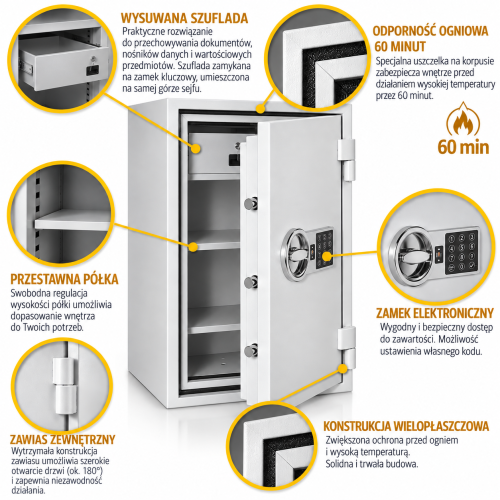 WYSUWANA SZUFLADA
Praktyczne rozwiązanie do przechowywania dokumentów, nośników danych i wartościowych przedmiotów. Szuflada zamykana na zamek kluczowy, umieszczona na samej górze sejfu.

ODPORNOŚĆ OGNIOWA 60 MINUT
Specjalna uszczelka na korpusie zabezpiecza wnętrze przed działaniem wysokiej temperatury przez 60 minut.

60 min

PRZESTAWNA PÓŁKA
Swobodna regulacja wysokości półki umożliwia dopasowanie wnętrza do Twoich potrzeb.

ZAMEK ELEKTRONICZNY
Wygodny i bezpieczny dostęp do zawartości. Możliwość ustawienia własnego kodu.

ZAWIAS ZEWNĘTRZNY
Wytrzymała konstrukcja zawiasu umożliwia szerokie otwarcie drzwi (ok. 180°) i zapewnia niezawodność działania.

KONSTRUKCJA WIELOPŁASZCZOWA
Zwiększona ochrona przed ogniem i wysoką temperaturą. Solidna i trwała budowa.